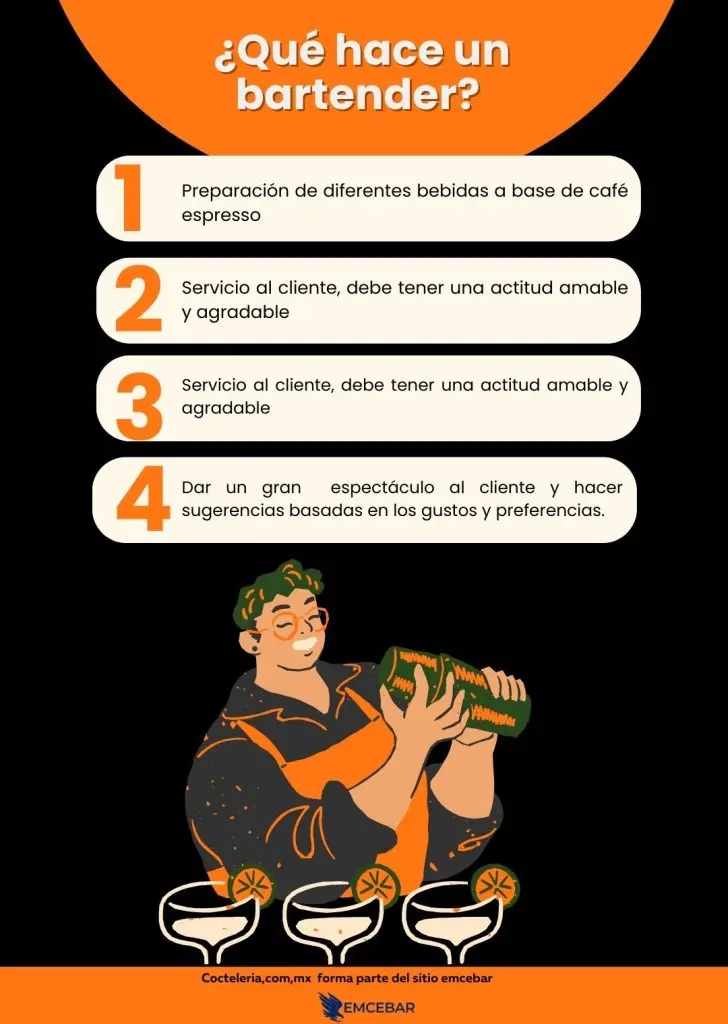 ¿Qué hace un bartender?

1 Preparación de diferentes bebidas a base de café espresso

2 Servicio al cliente, debe tener una actitud amable y agradable

3 Servicio al cliente, debe tener una actitud amable y agradable

4 Dar un gran espectáculo al cliente y hacer sugerencias basadas en los gustos y preferencias.

Cocteleria,com,mx forma parte del sitio emcebar

EMCEBAR